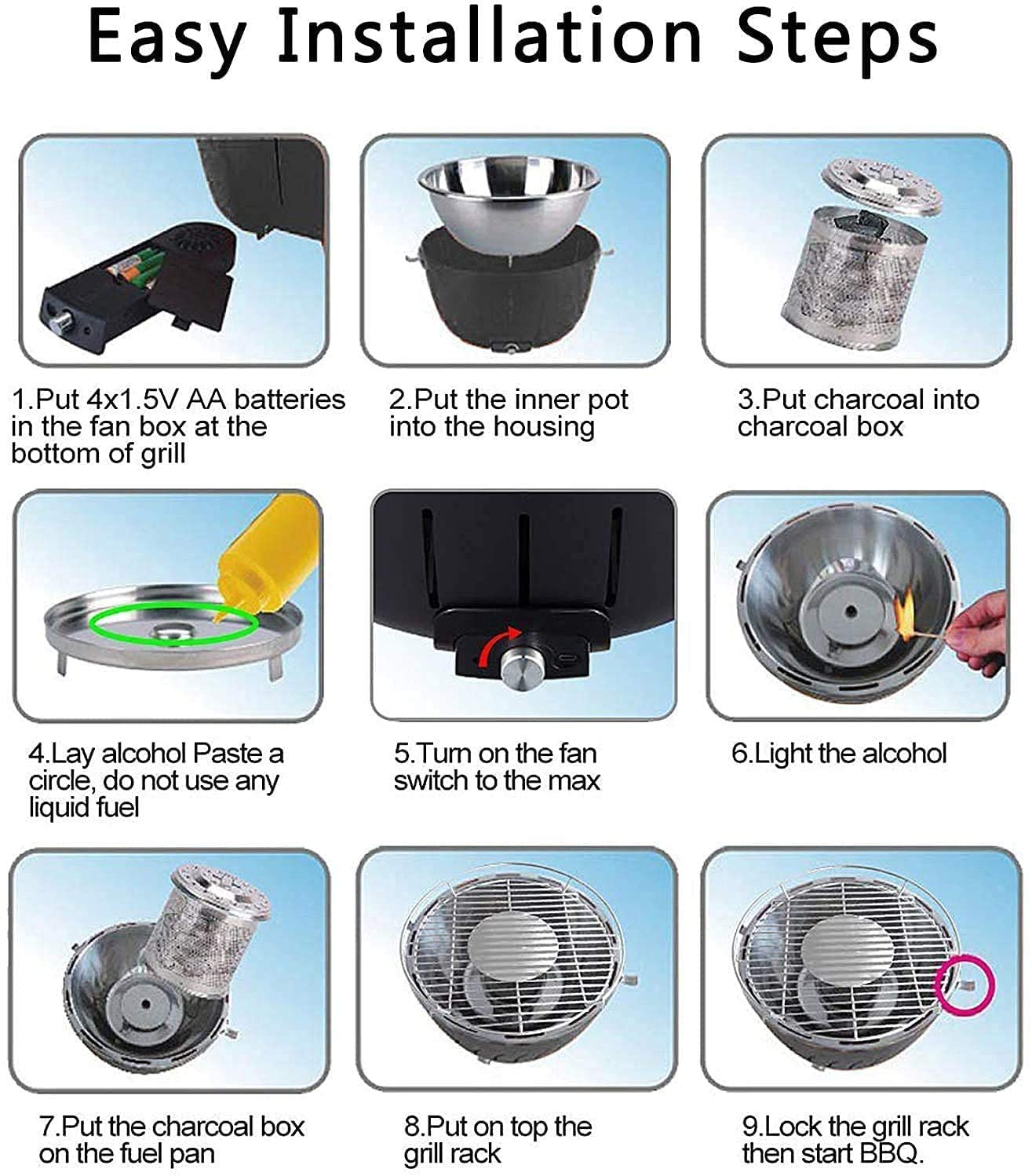 Easy Installation Steps

1.Put 4x1.5V AA batteries in the fan box at the bottom of grill

2.Put the inner pot into the housing

3.Put charcoal into charcoal box

4.Lay alcohol Paste a circle, do not use any liquid fuel

5.Turn on the fan switch to the max

6.Light the alcohol

7.Put the charcoal box on the fuel pan

8.Put on top the grill rack

9.Lock the grill rack then start BBQ.