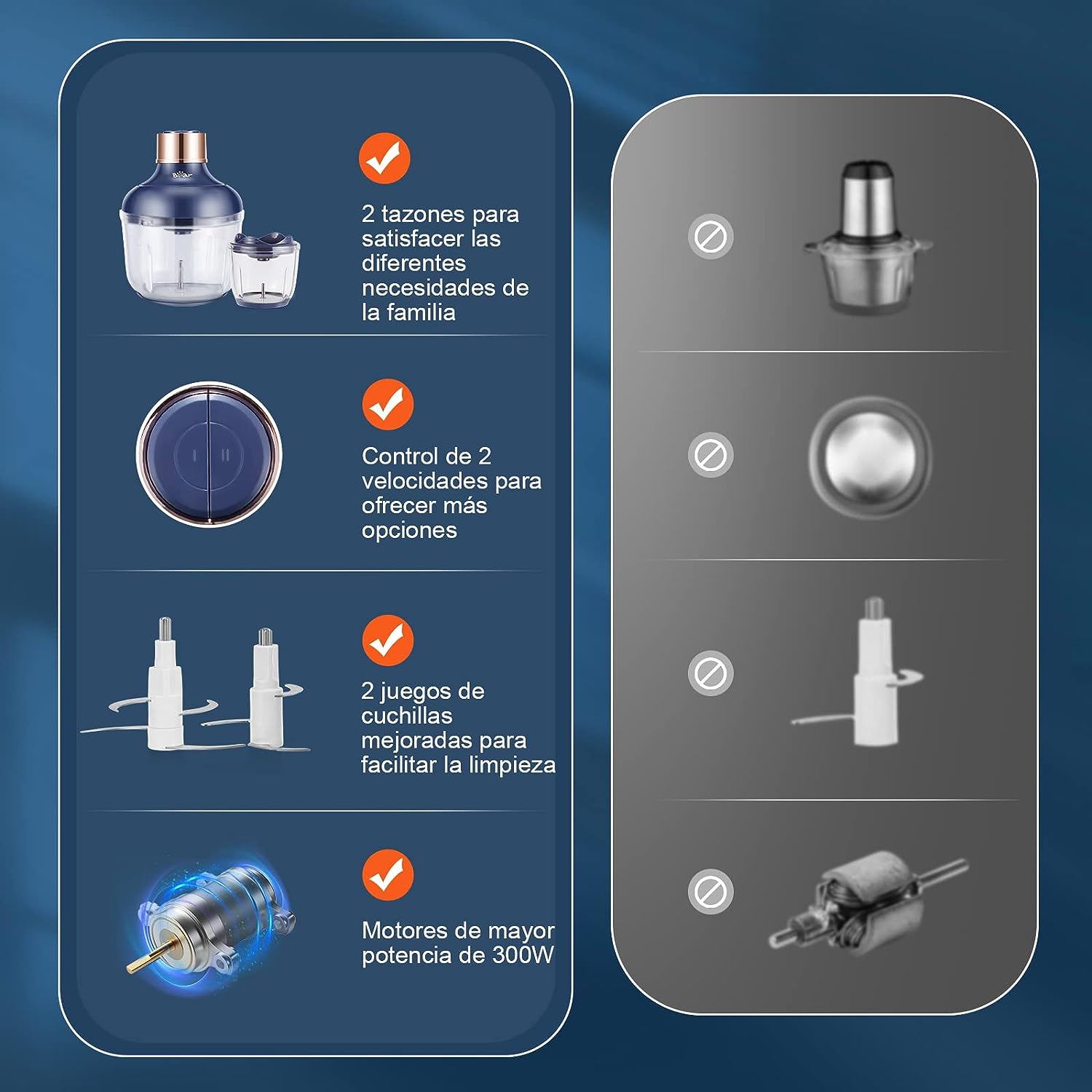 Bear

2 tazones para satisfacer las diferentes necesidades de la familia

Control de 2 velocidades para ofrecer más opciones

2 juegos de cuchillas mejoradas para facilitar la limpieza

Motores de mayor potencia de 300W